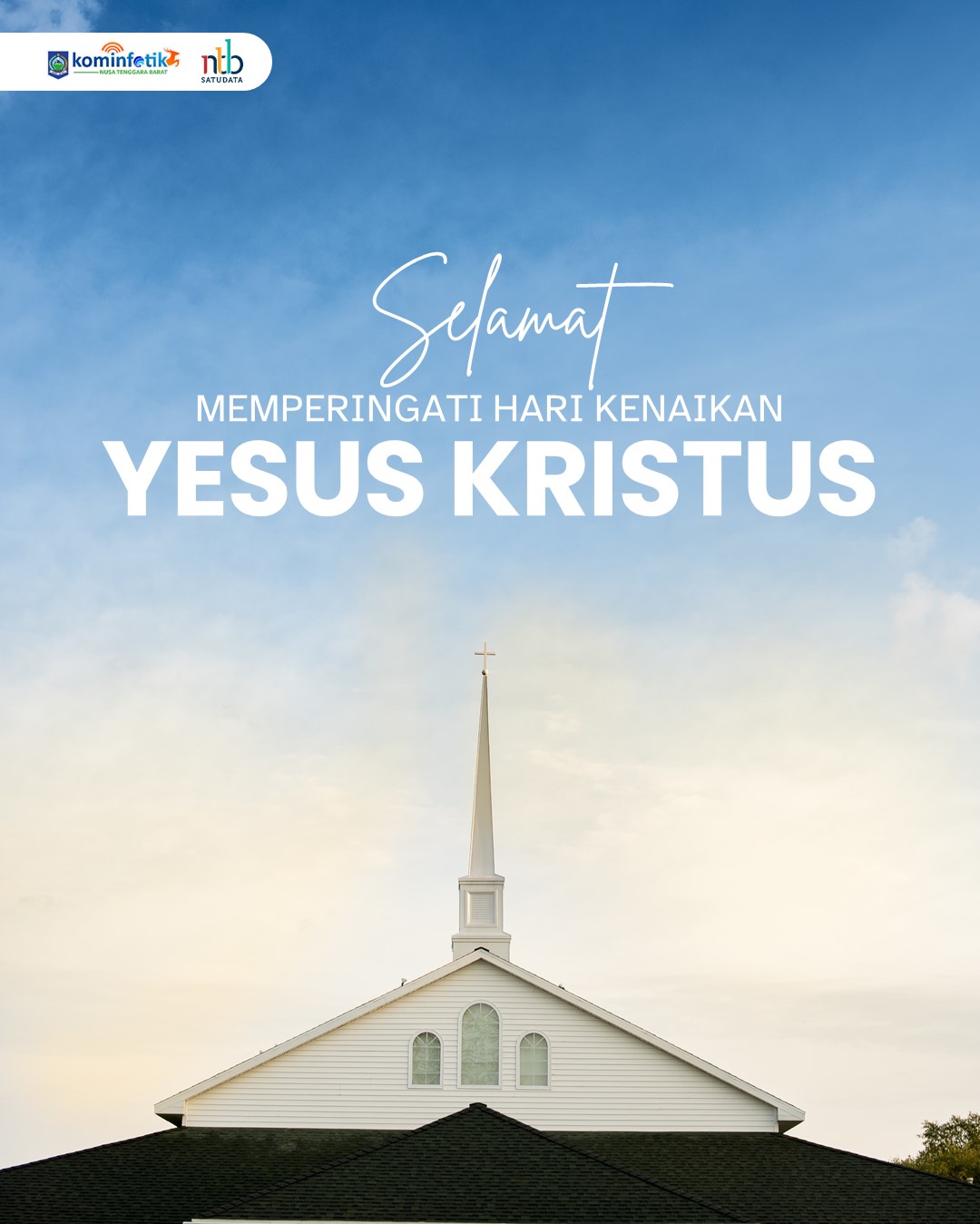 kominfotik
NUSA TENGGARA BARAT
ntb
SATUDATA

Selamat
MEMPERINGATI HARI KENAIKAN
YESUS KRISTUS